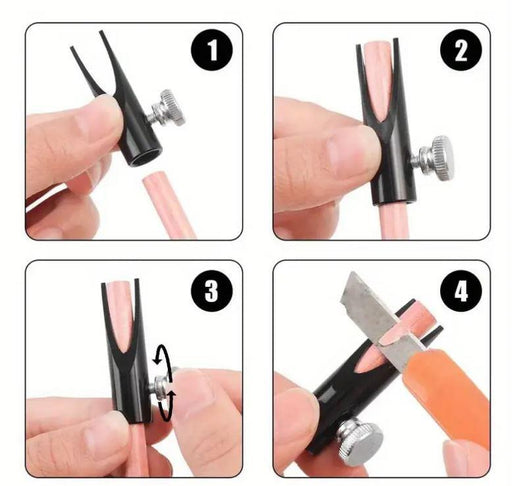 1

2

3

4