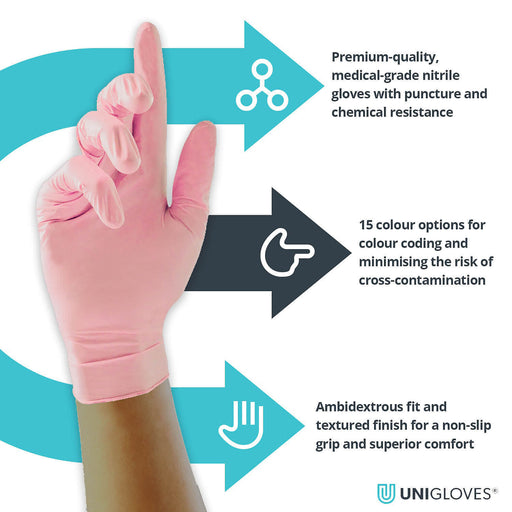 Premium-quality, medical-grade nitrile gloves with puncture and chemical resistance

15 colour options for colour coding and minimising the risk of cross-contamination

Ambidextrous fit and textured finish for a non-slip grip and superior comfort

UNIGLOVES®